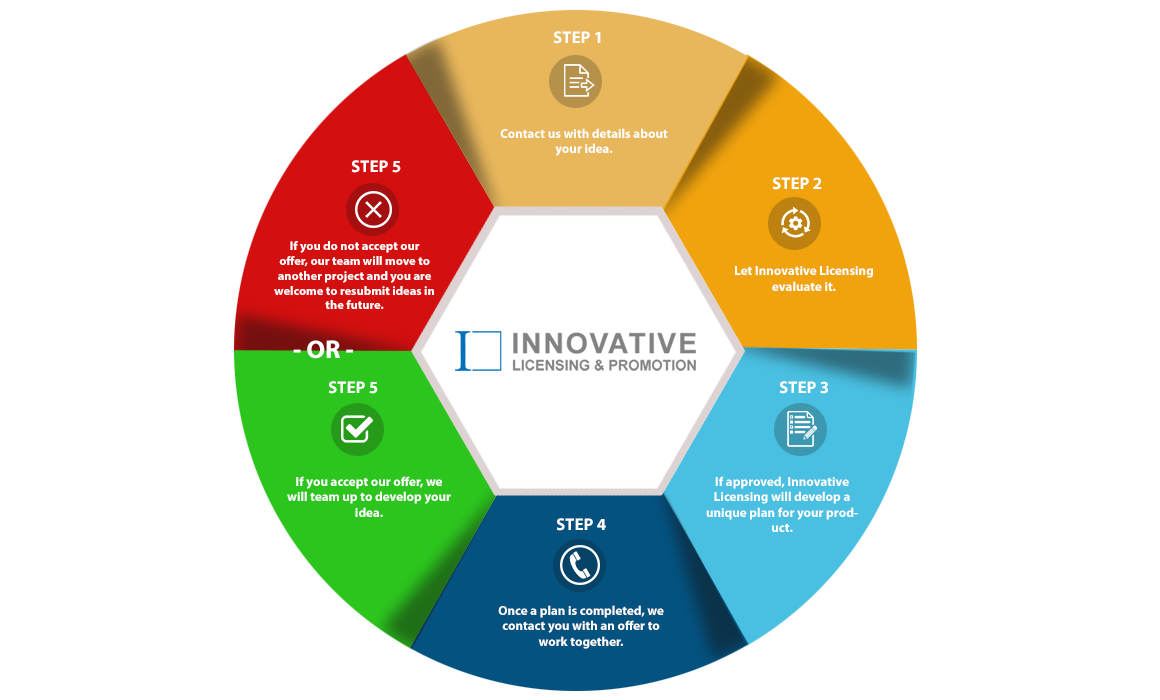 STEP 1

Contact us with details about your idea.

STEP 2

Let Innovative Licensing evaluate it.

STEP 3

If approved, Innovative Licensing will develop a unique plan for your product.

STEP 4

Once a plan is completed, we contact you with an offer to work together.

STEP 5

If you accept our offer, we will team up to develop your idea.

- OR -

STEP 5

If you do not accept our offer, our team will move to another project and you are welcome to resubmit ideas in the future.

INNOVATIVE
LICENSING & PROMOTION